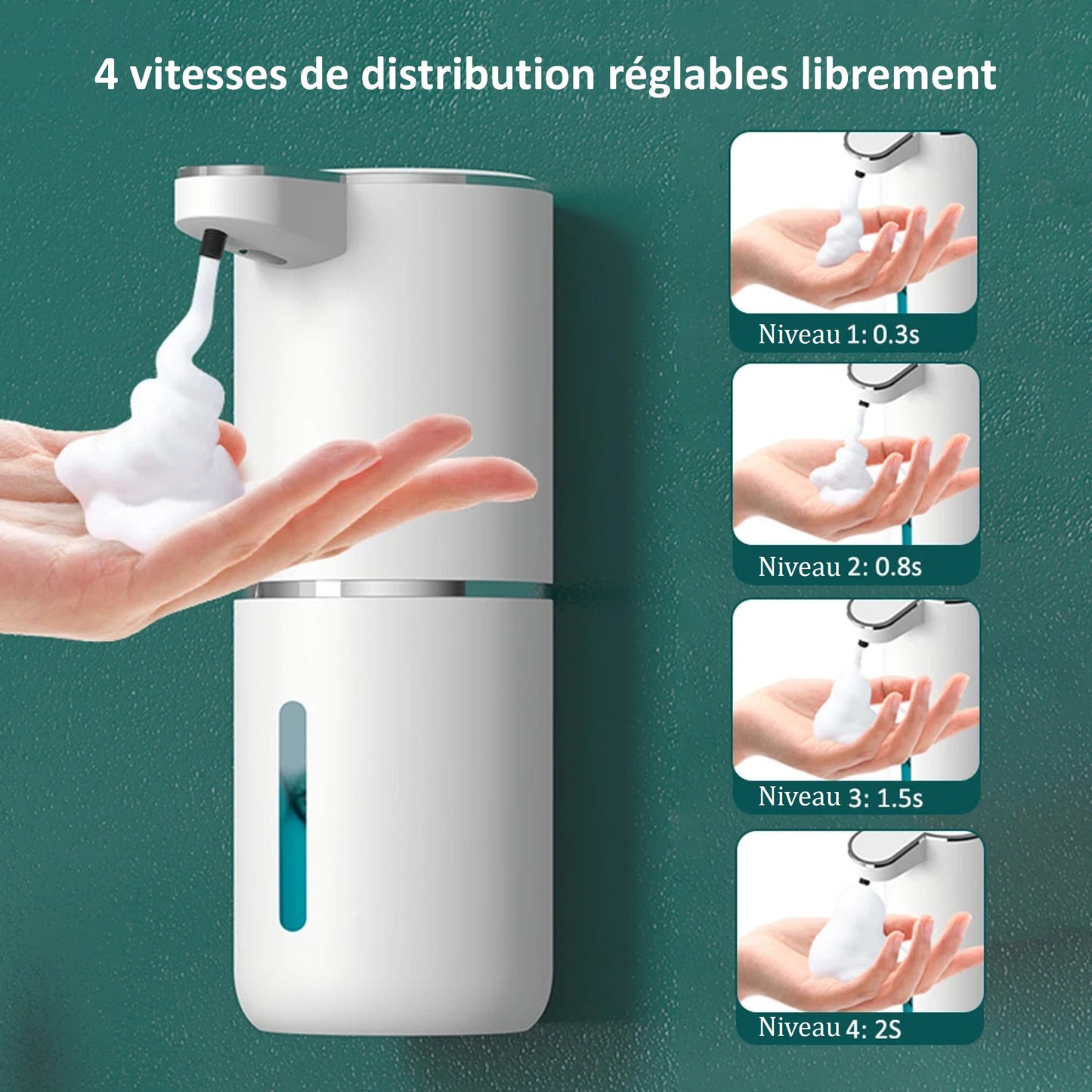 4 vitesses de distribution réglables librement

Niveau 1: 0.3s

Niveau 2: 0.8s

Niveau 3: 1.5s

Niveau 4: 2S